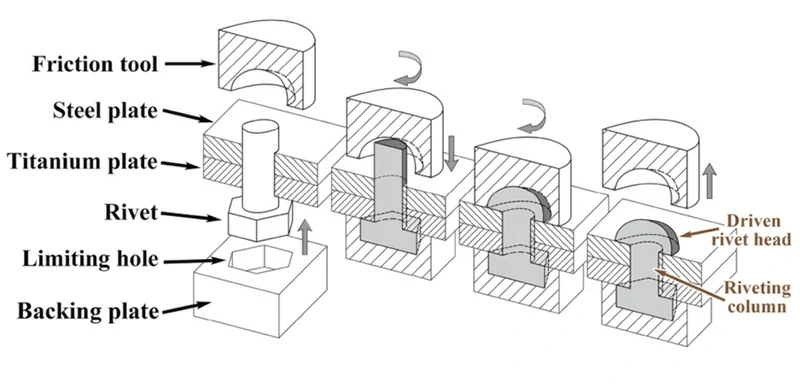 Friction tool
Steel plate
Titanium plate
Rivet
Limiting hole
Backing plate
Driven rivet head
Riveting column